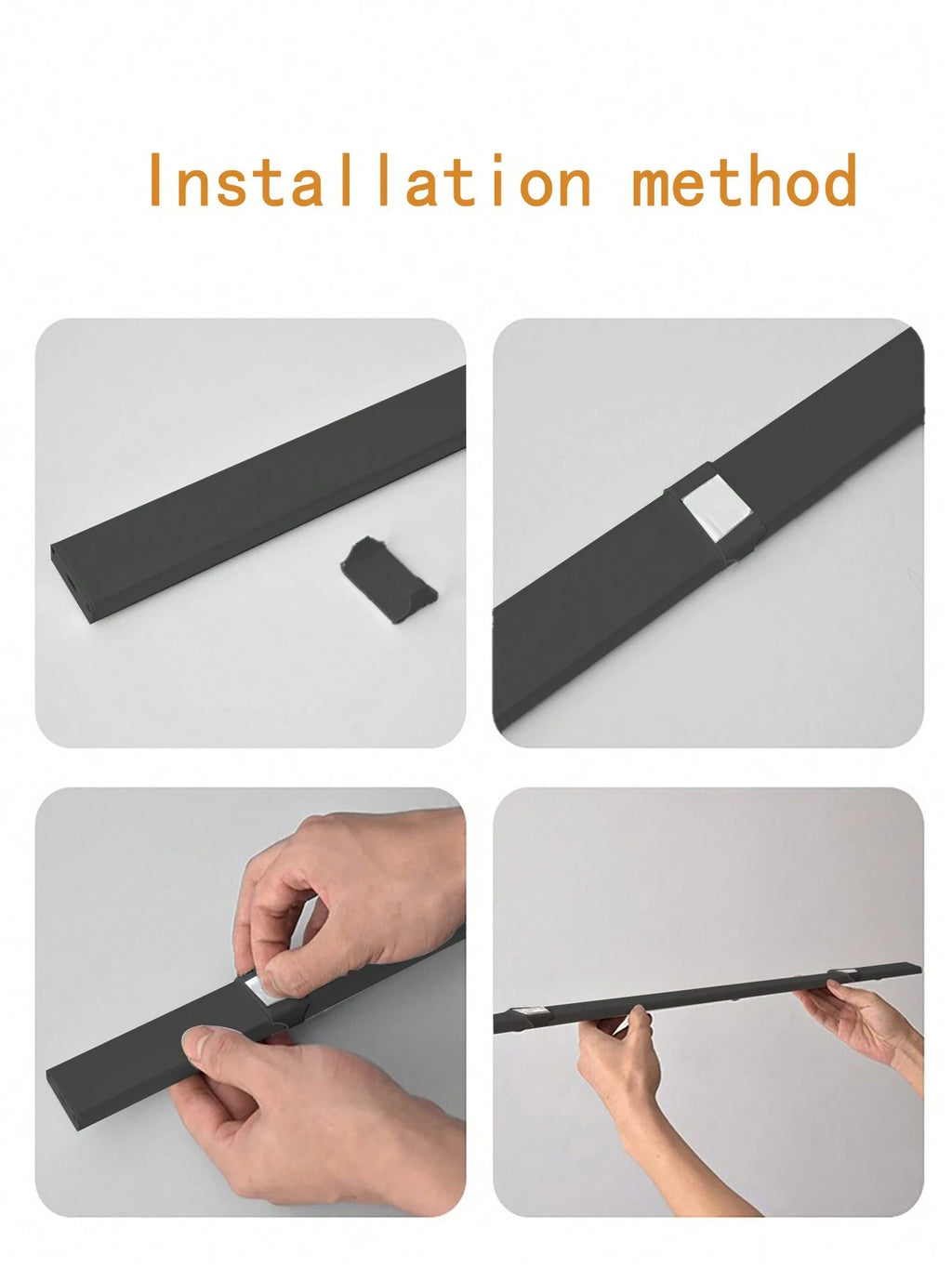 Installation method